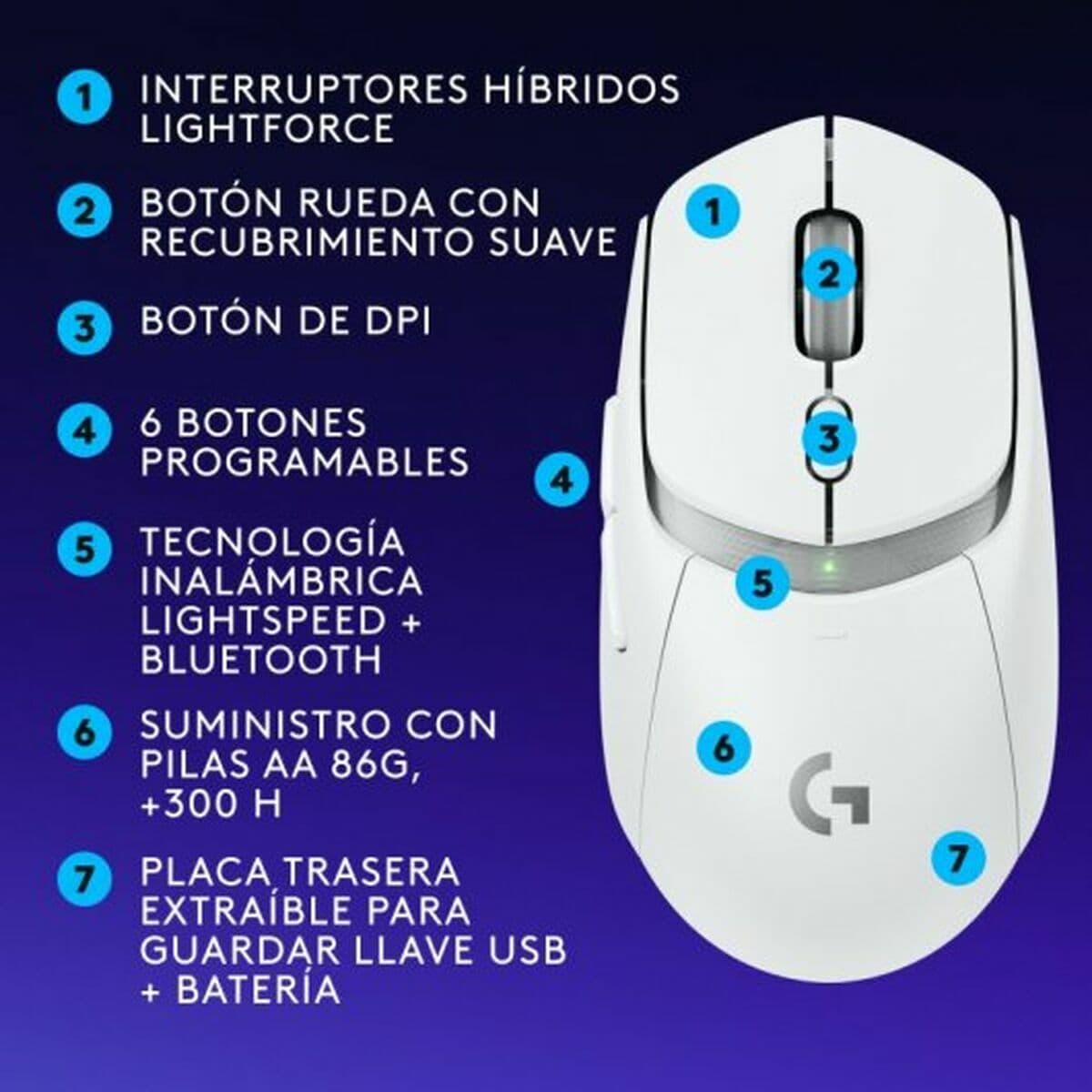 1 INTERRUPTORES HÍBRIDOS LIGHTFORCE

2 BOTÓN RUEDA CON RECUBRIMIENTO SUAVE

3 BOTÓN DE DPI

4 6 BOTONES PROGRAMABLES

5 TECNOLOGÍA INALÁMBRICA LIGHTSPEED + BLUETOOTH

6 SUMINISTRO CON PILAS AA 86G, +300 H

7 PLACA TRASERA EXTRAÍBLE PARA GUARDAR LLAVE USB + BATERÍA

1

2

3

4

5

6

7